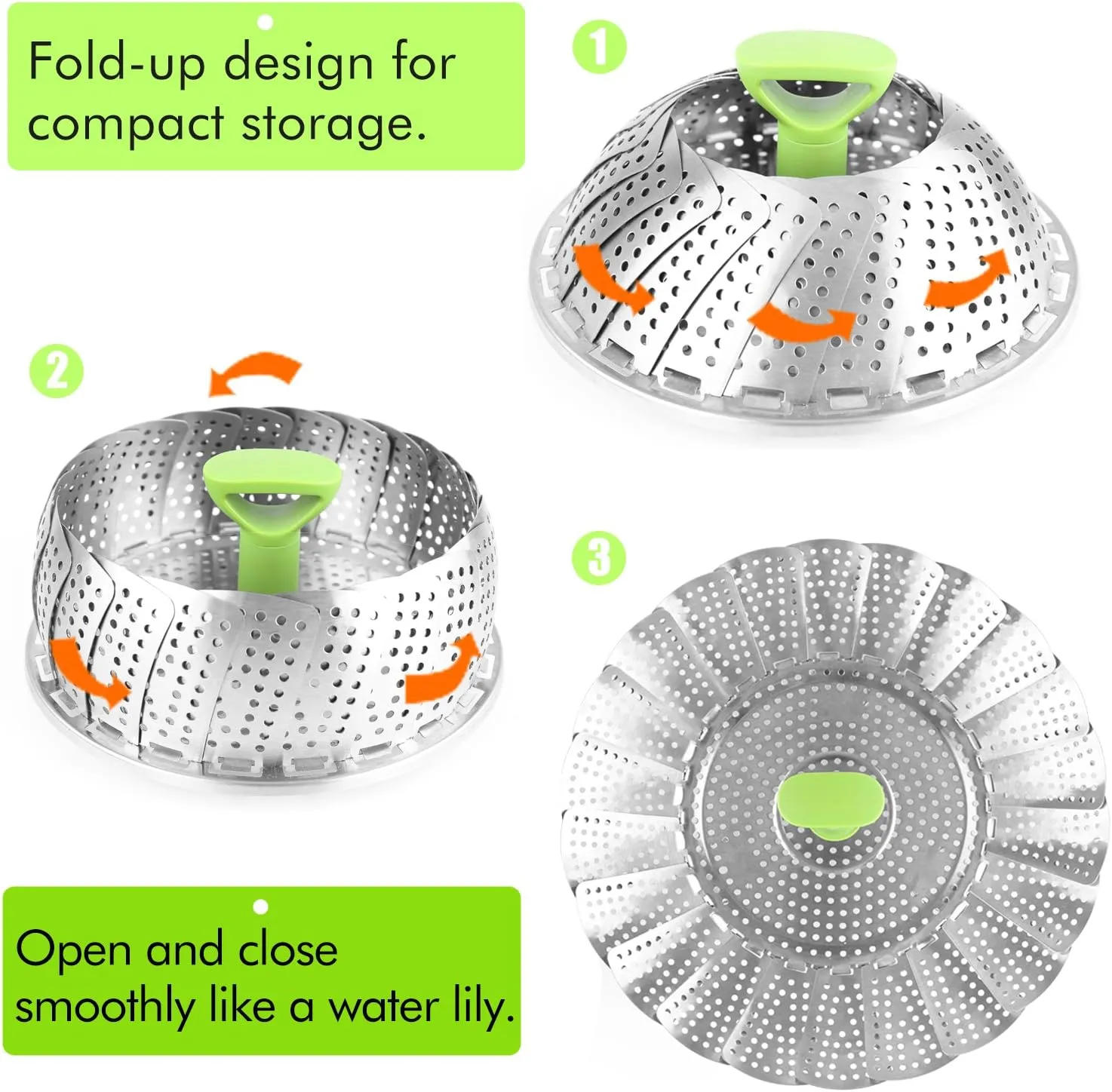 Fold-up design for compact storage.

1

2

3

Open and close smoothly like a water lily.